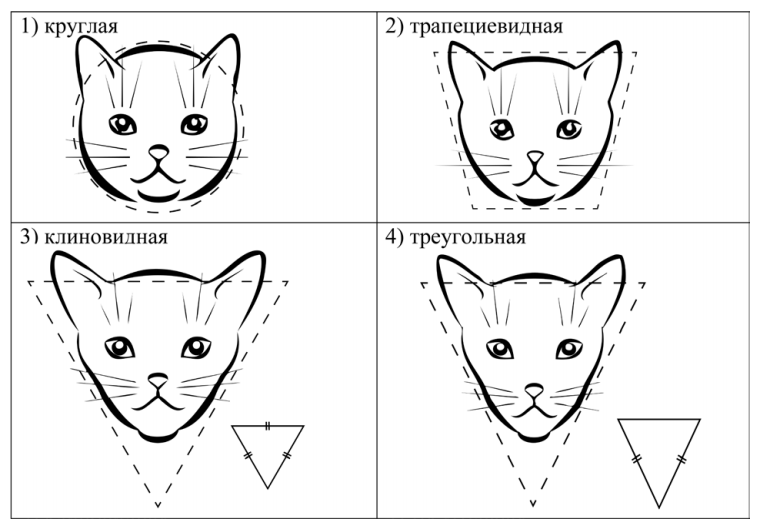 | 1) круглая | 2) трапециевидная |
|---|---|
| 3) клиновидная | 4) треугольная |