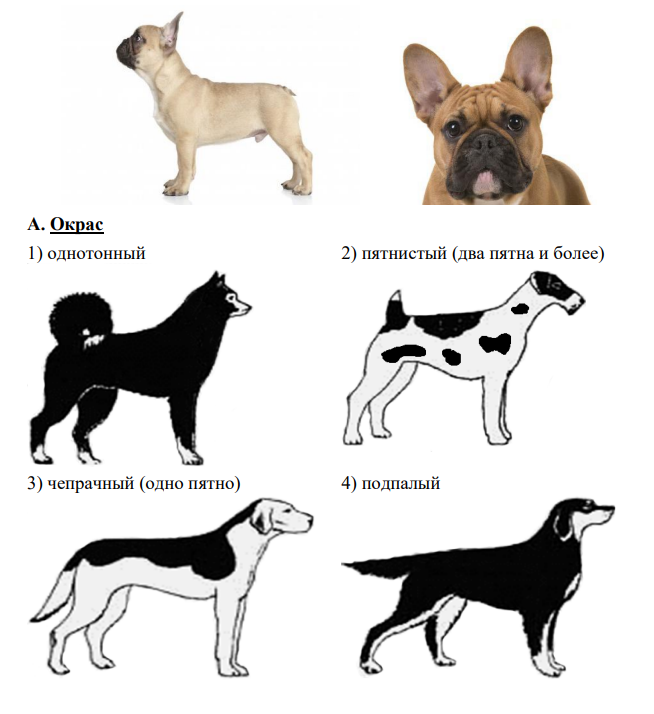 А. Окрас

1) однотонный

2) пятнистый (два пятна и более)

3) чепрачный (одно пятно)

4) подпалый