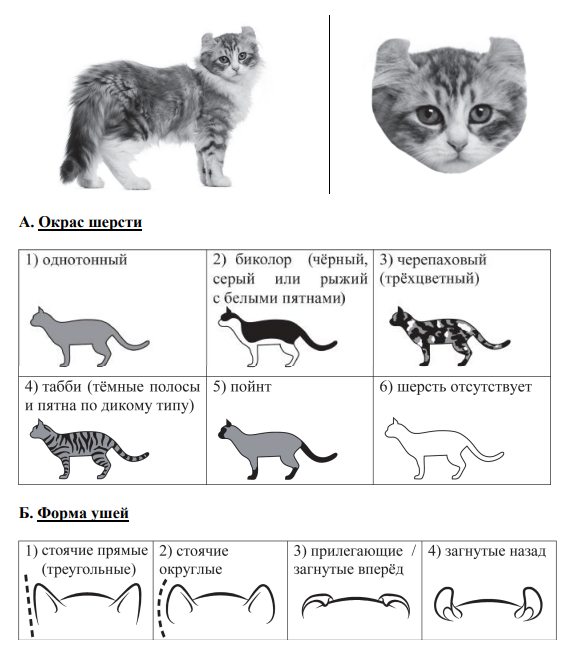 А. Окрас шерсти

| 1) однотонный | 2) биколор (чёрный, серый или рыжий с белыми пятнами) | 3) черепаховый (трёхцветный) |
|---|---|---|
| 4) табби (тёмные полосы и пятна по дикому типу) | 5) пойнт | 6) шерсть отсутствует |

Б. Форма ушей

| 1) стоячие прямые (треугольные) | 2) стоячие округлые | 3) прилегающие / загнутые вперёд | 4) загнутые назад |
|---|---|---|---|