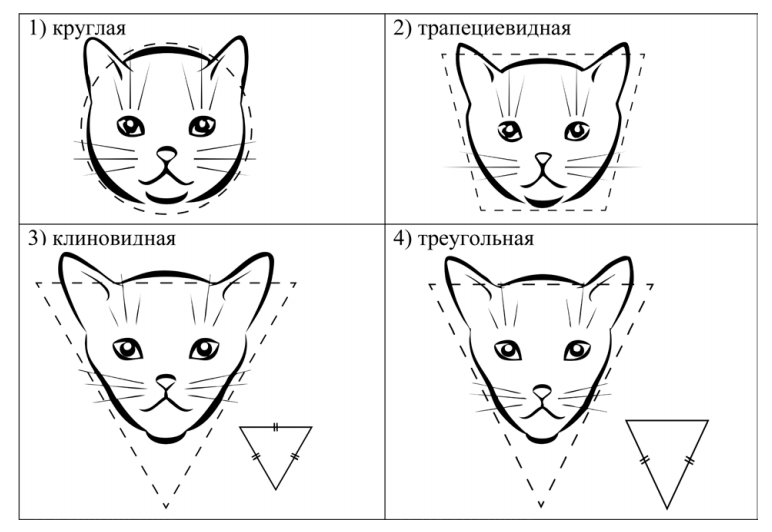 | 1) круглая | 2) трапециевидная |
|---|---|
| 3) клиновидная | 4) треугольная |