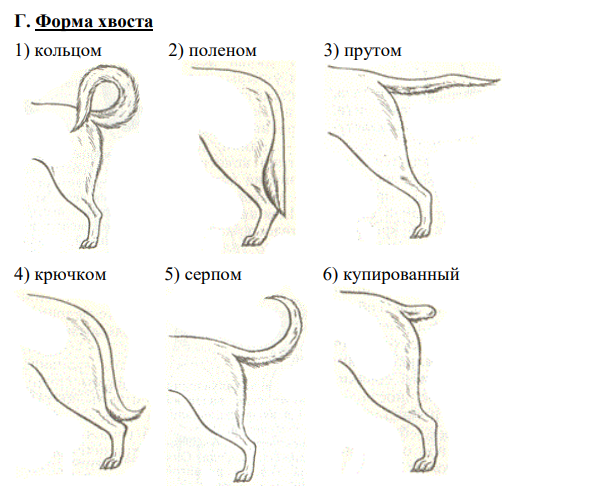 Г. Форма хвоста

1) кольцом

2) поленом

3) прутом

4) крючком

5) серпом

6) купированный