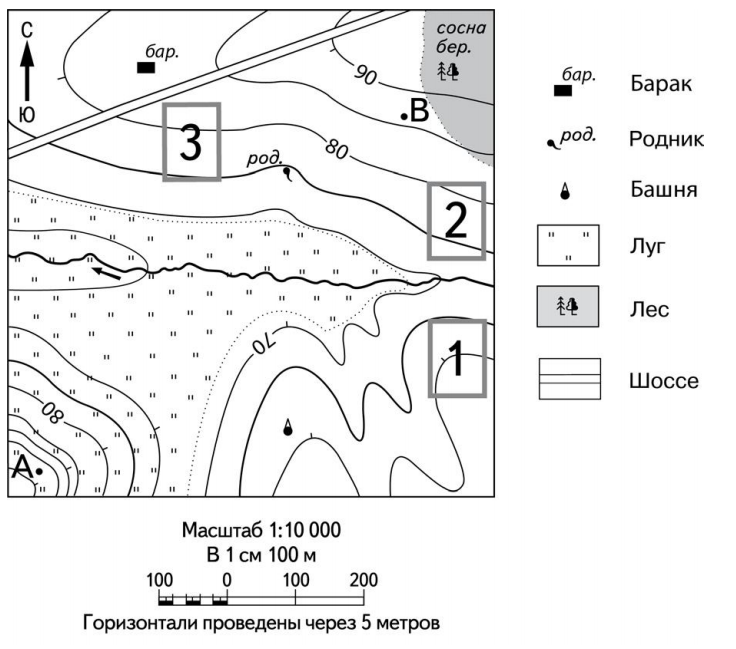 С
Ю
бар.
сосна бер.
90
В
3
80
род.
2
70
1
80
А

бар. Барак
род. Родник
Башня
Луг
Лес
Шоссе

Масштаб 1:10 000
В 1 см 100 м
100 0 100 200
Горизонтали проведены через 5 метров